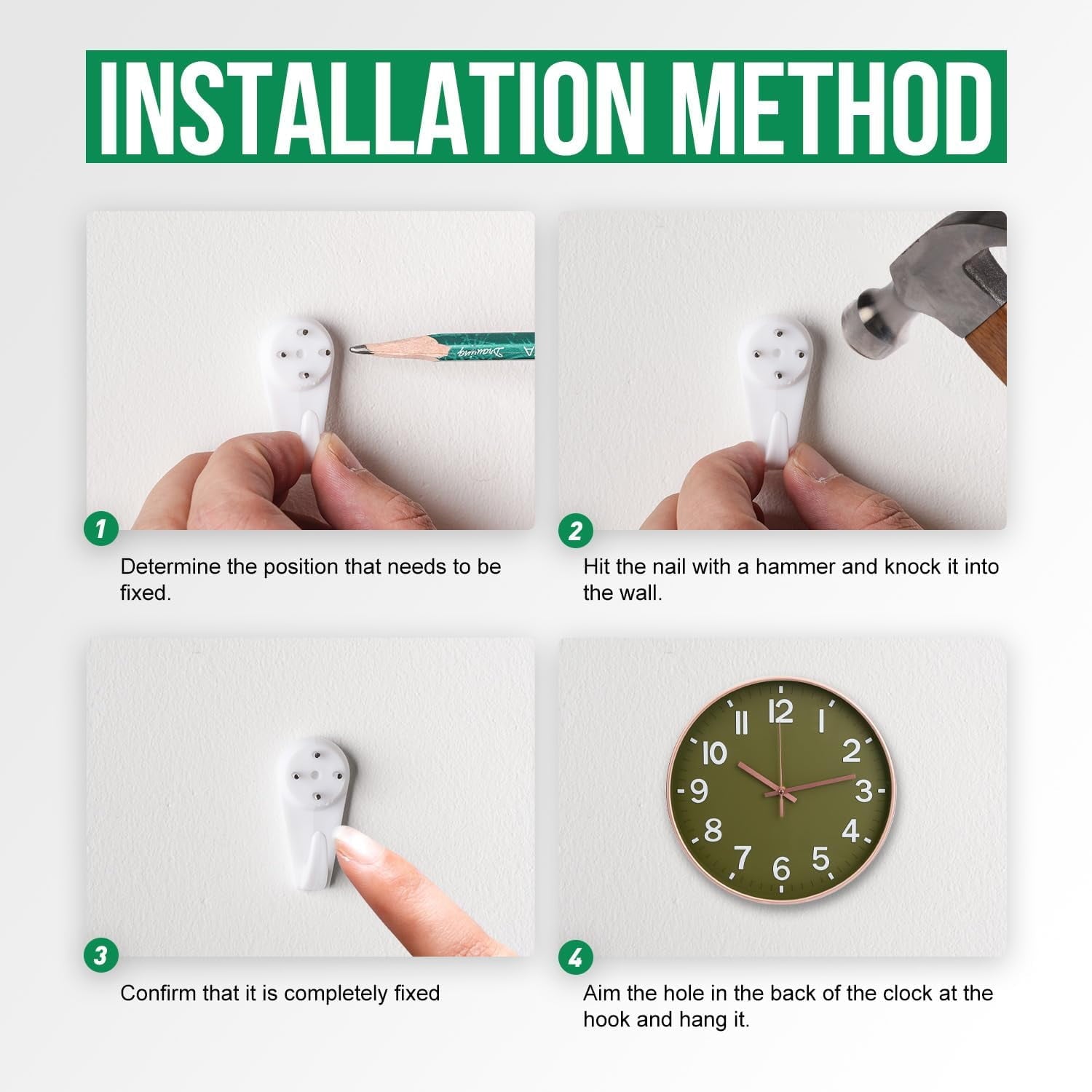 INSTALLATION METHOD

Drawing

1

Determine the position that needs to be fixed.

2

Hit the nail with a hammer and knock it into the wall.

3

Confirm that it is completely fixed

12
1
2
3
4
5
6
7
8
9
10
11

4

Aim the hole in the back of the clock at the hook and hang it.